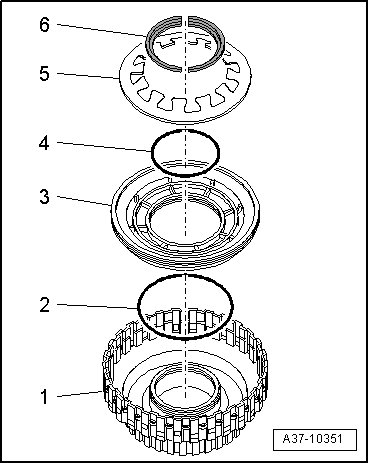 6
5
4
3
2
1
A37-10351