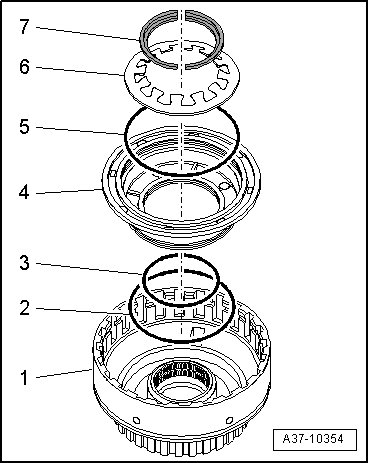 7
6
5
4
3
2
1
A37-10354