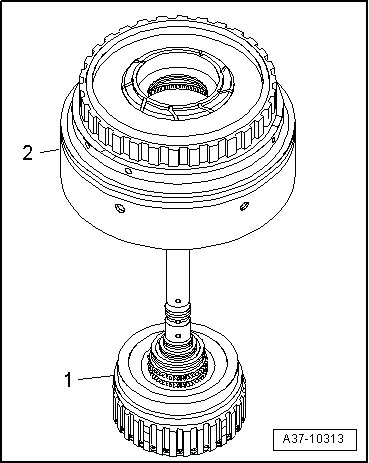 2

1

A37-10313