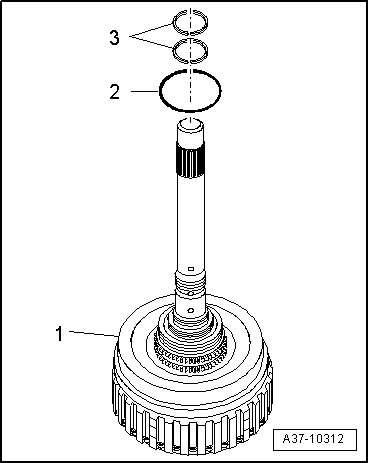 3

2

1

A37-10312