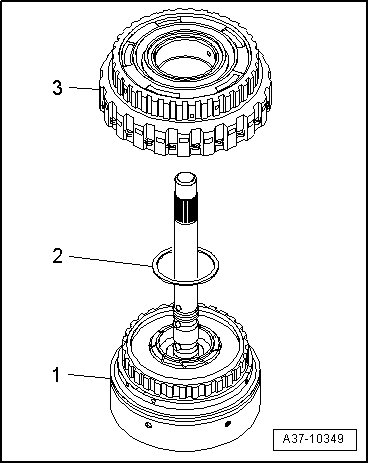 3

2

1

A37-10349