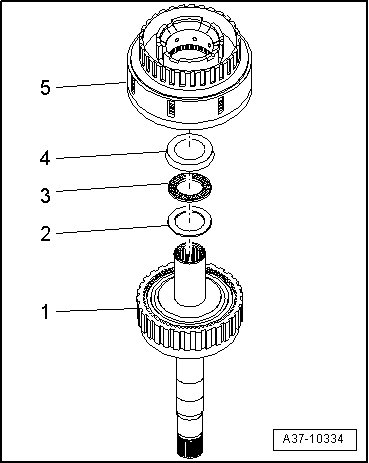 5
4
3
2
1
A37-10334