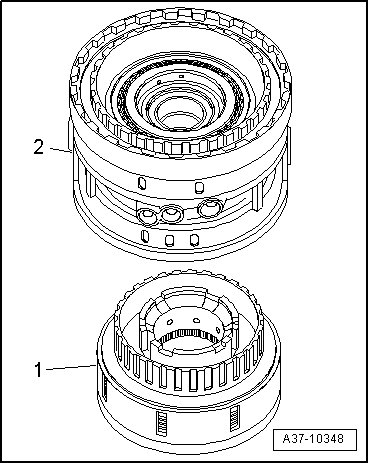 2

1

A37-10348