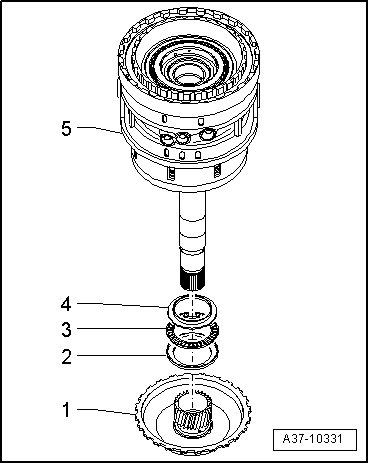 5

4

3

2

1

A37-10331