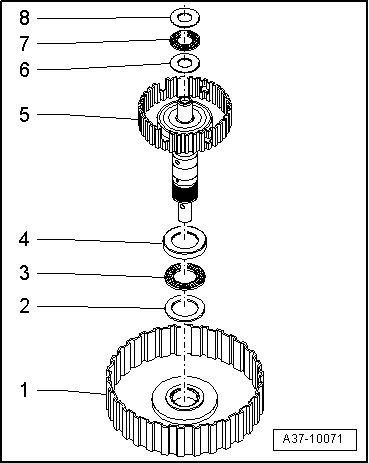 8
7
6
5
4
3
2
1
A37-10071