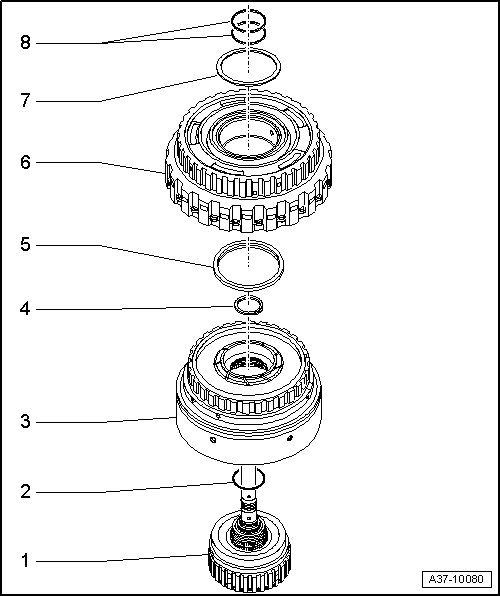 8
7
6
5
4
3
2
1
A37-10080