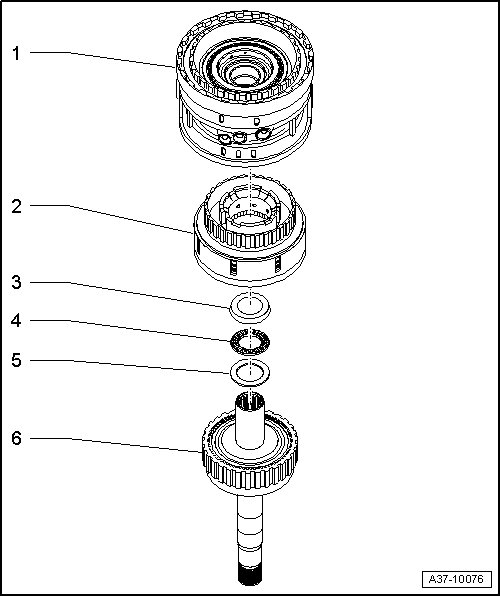 1
2
3
4
5
6
A37-10076