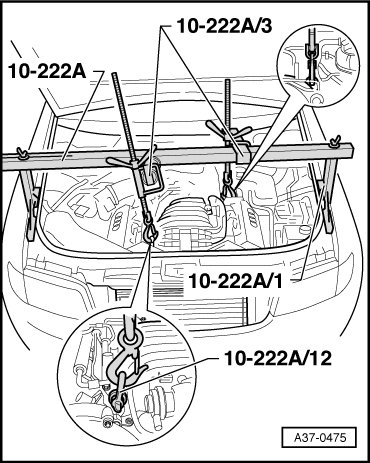 10-222A/3

10-222A

10-222A/1

10-222A/12

A37-0475