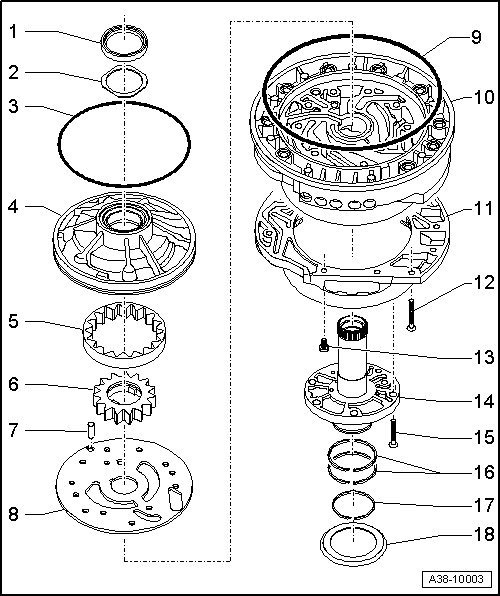 1
2
3
4
5
6
7
8
9
10
11
12
13
14
15
16
17
18
A38-10003