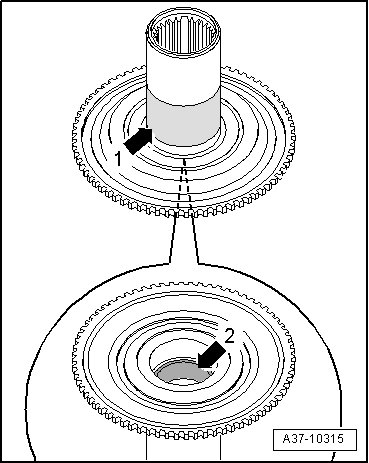 1

2

A37-10315