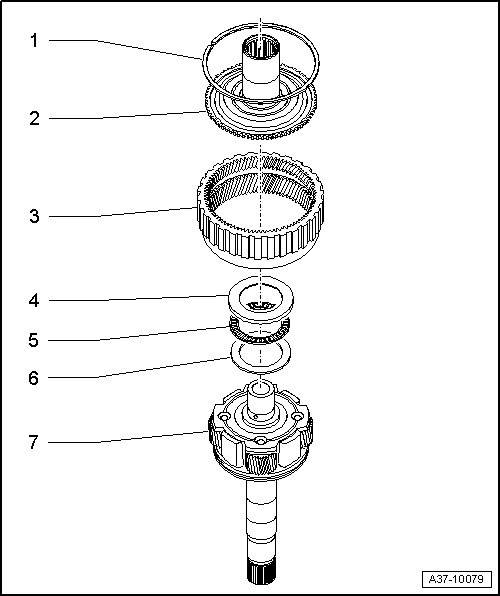 1
2
3
4
5
6
7
A37-10079