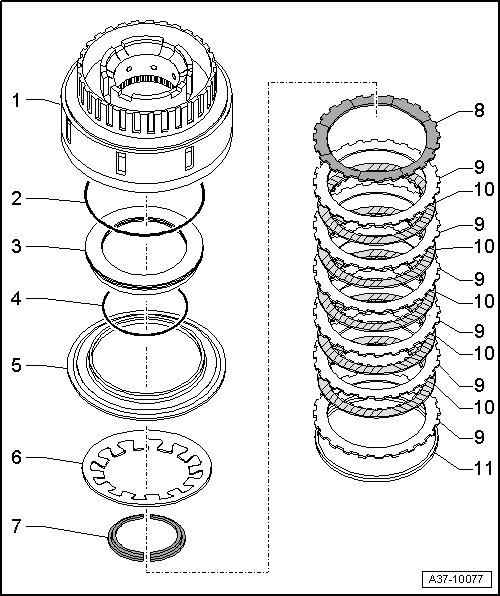 1
2
3
4
5
6
7
8
9
10
9
10
9
10
9
10
9
10
9
11
A37-10077