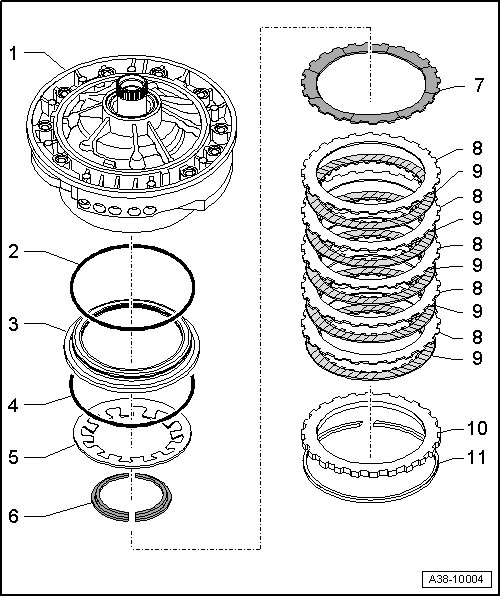 1
2
3
4
5
6
7
8
9
8
9
8
9
8
9
8
9
10
11
A38-10004