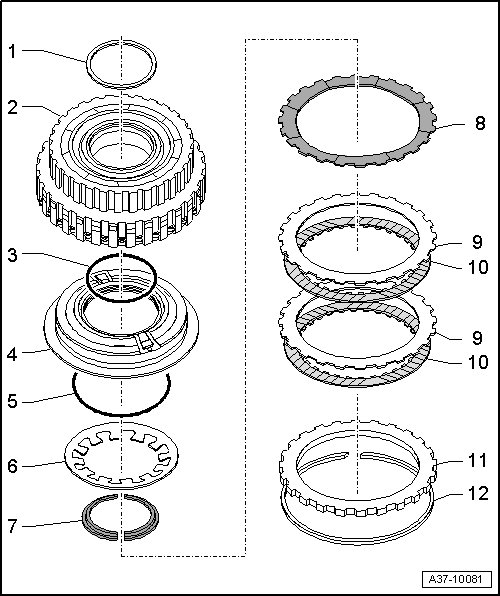 1
2
3
4
5
6
7
8
9
10
9
10
11
12
A37-10081