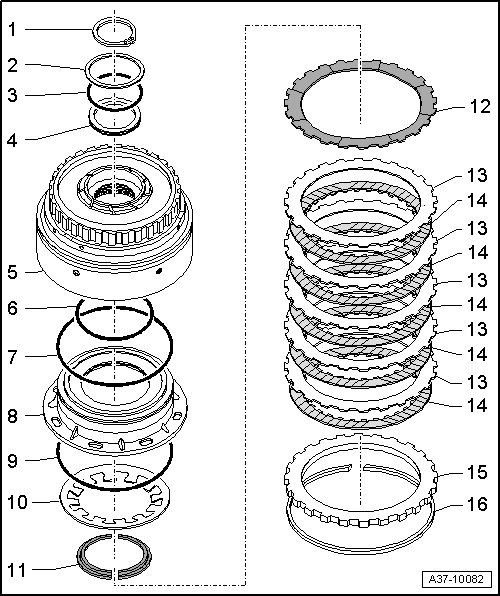 1
2
3
4
5
6
7
8
9
10
11
12
13
14
13
14
13
14
13
14
13
14
15
16
A37-10082