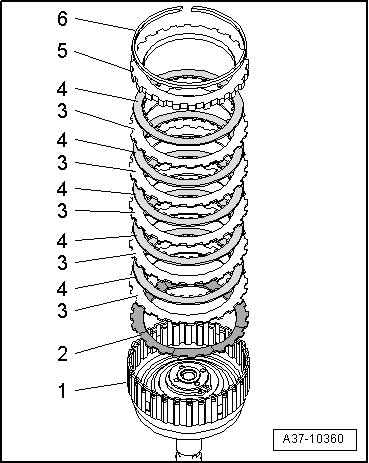 6
5
4
3
4
3
4
3
4
3
4
3
2
1
A37-10360