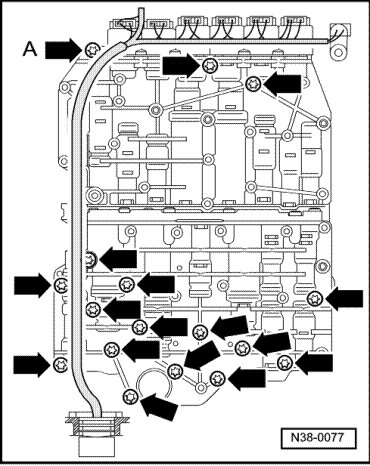 A

N38-0077