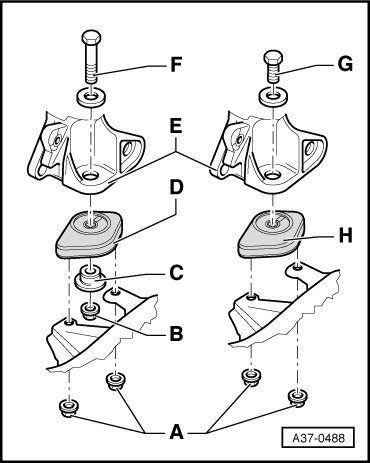 F
G
E
D
H
C
B
A
A37-0488