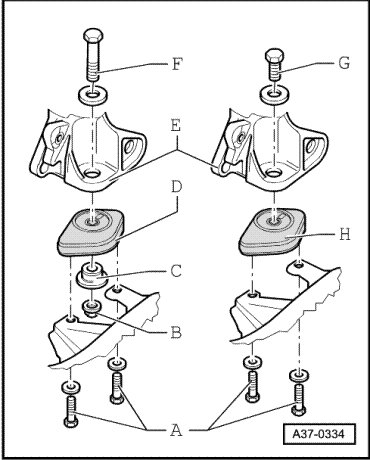 F
G
E
D
H
C
B
A
A37-0334