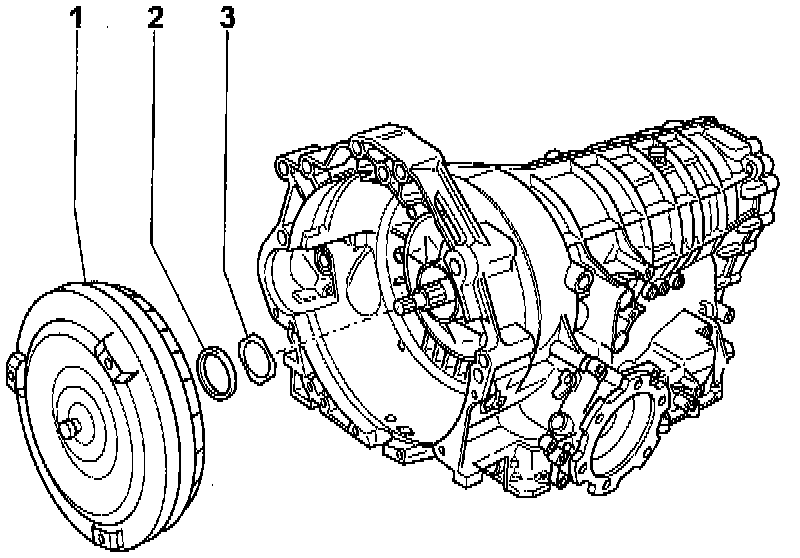 1
2
3