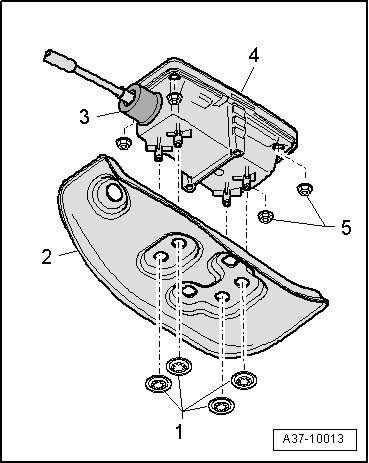 4
3
5
2
1
A37-10013