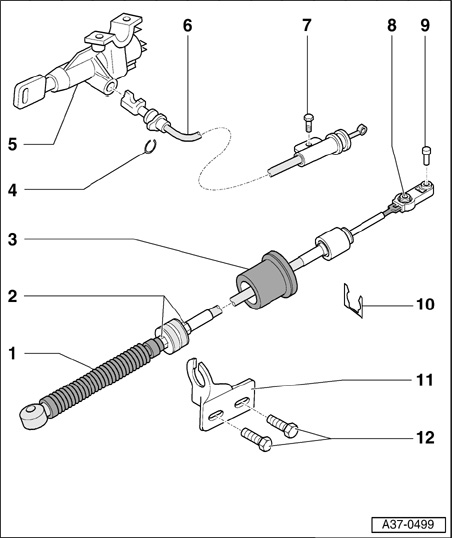 6
7
8
9
5
4
3
2
10
1
11
12
A37-0499