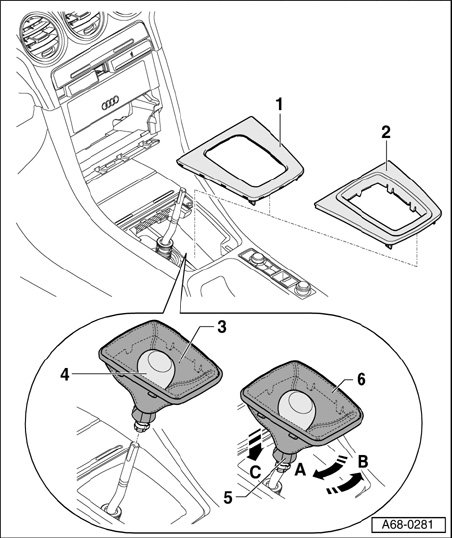 1
2
3
4
6
C
A
B
5
A68-0281