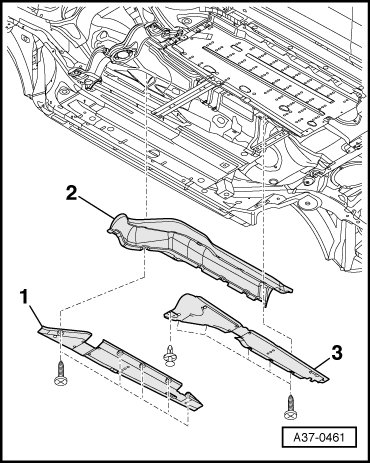 2
1
3
A37-0461