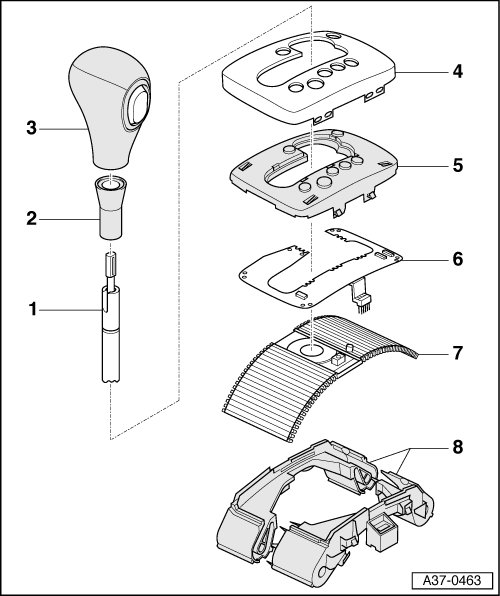 3
2
1
4
5
6
7
8
A37-0463