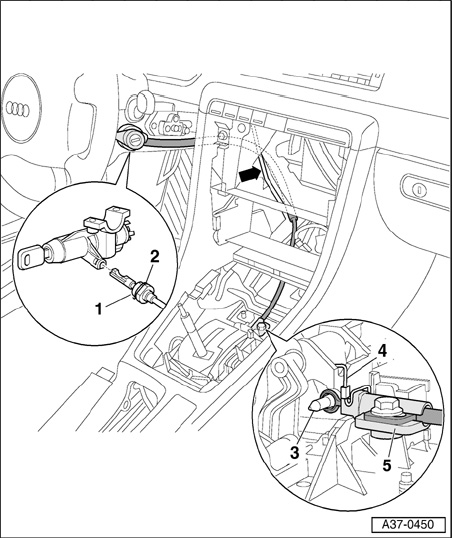 2
1
4
3
5
A37-0450