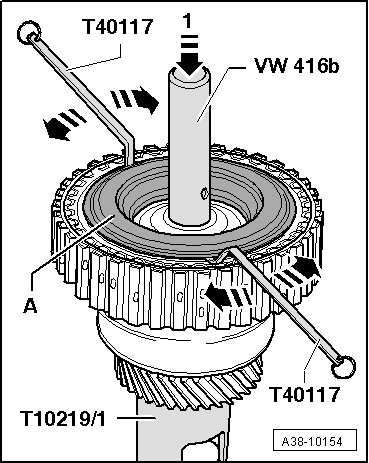 T40117
1
VW 416b
A
T40117
T10219/1
A38-10154