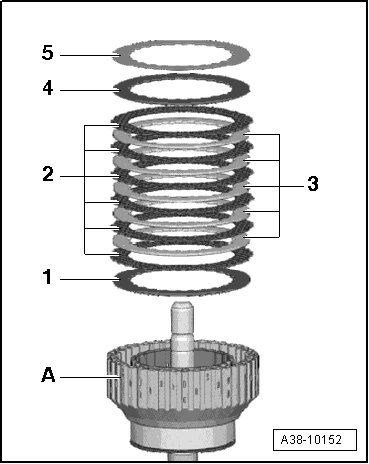 5
4
2
3
1
A
A38-10152