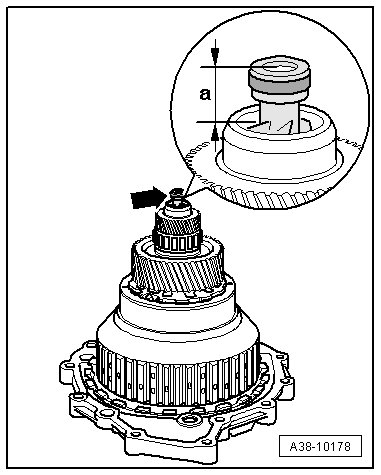 a

A38-10178