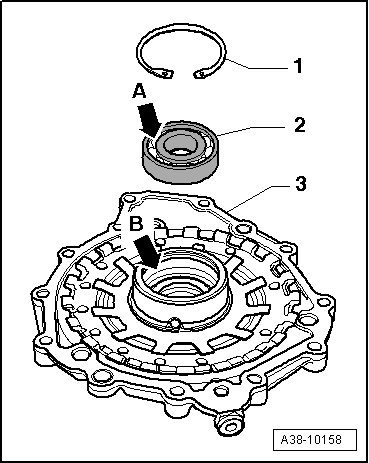 1
A
2
3
B
A38-10158