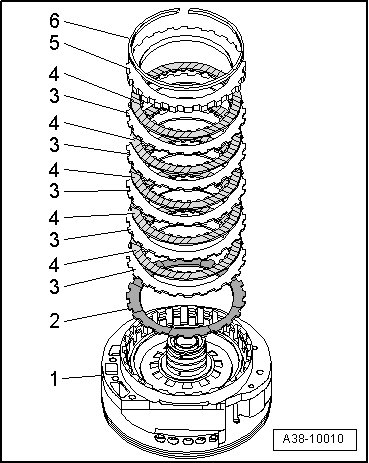 6
5
4
3
4
3
4
3
4
3
4
3
2
1
A38-10010