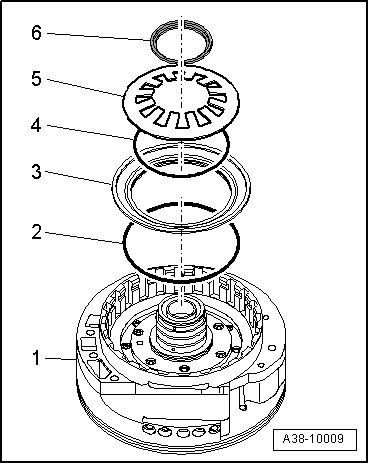 6
5
4
3
2
1
A38-10009