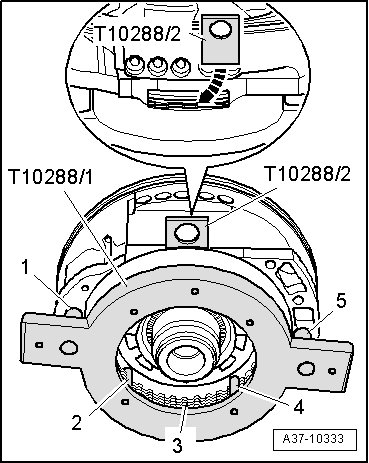 T10288/2

T10288/1

T10288/2

1

5

2

4

3

A37-10333