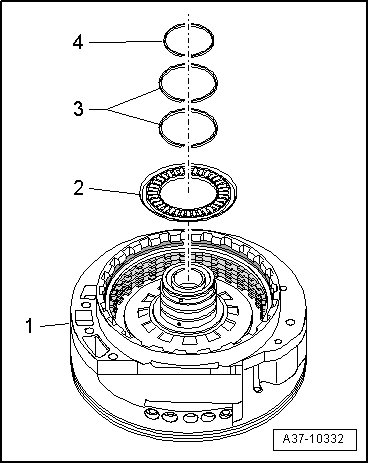 4
3
2
1
A37-10332