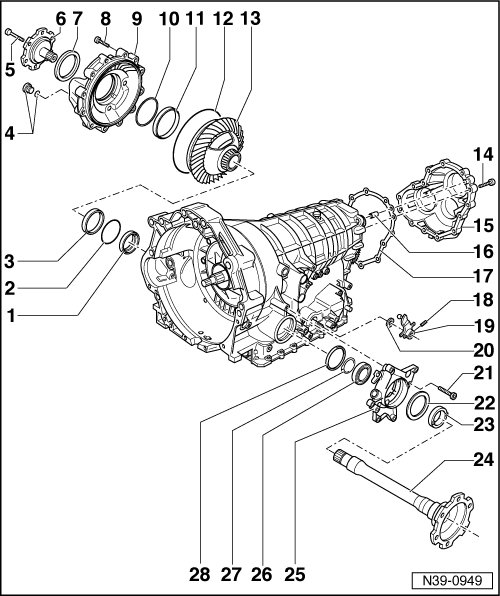 6 7 8 9 10 11 12 13
5
4
14
15
16
17
3
2
1
18
19
20
21
22
23
24
28 27 26 25
N39-0949