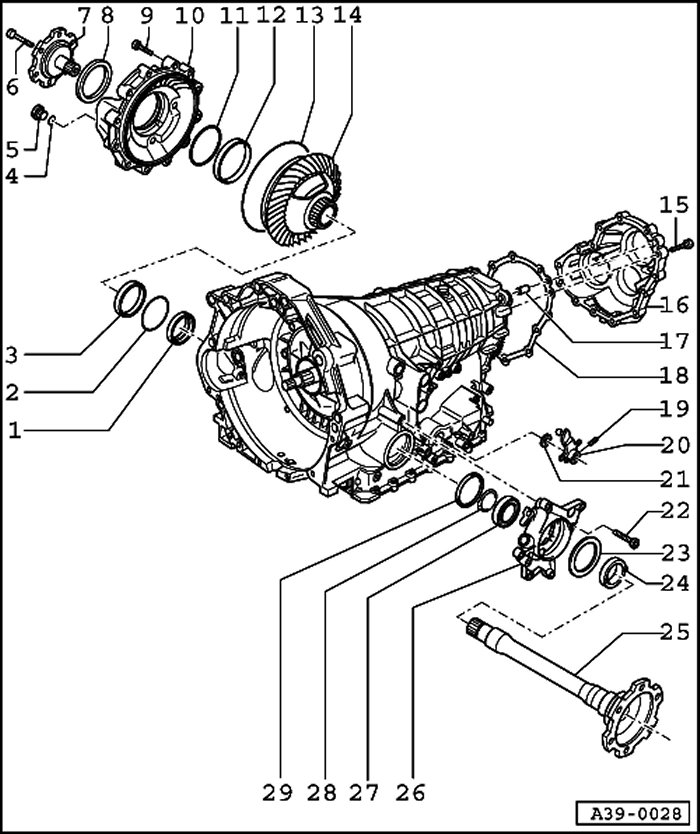 7
8
9
10
11
12
13
14
6
5
4
15
16
17
18
3
2
1
19
20
21
22
23
24
25
29
28
27
26
A39-0028