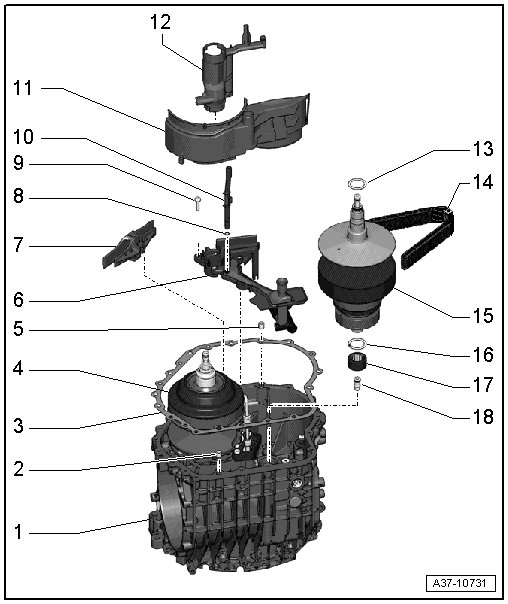 12
11
10
9
8
7
6
5
4
3
2
1
13
14
15
16
17
18
A37-10731