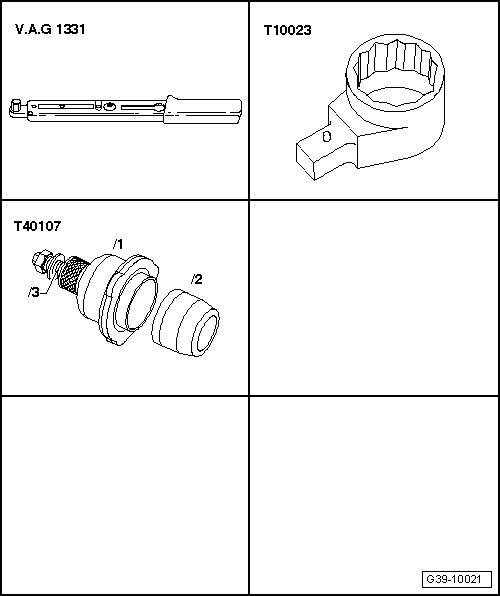 V.A.G 1331

T10023

T40107

/1

/2

/3

G39-10021