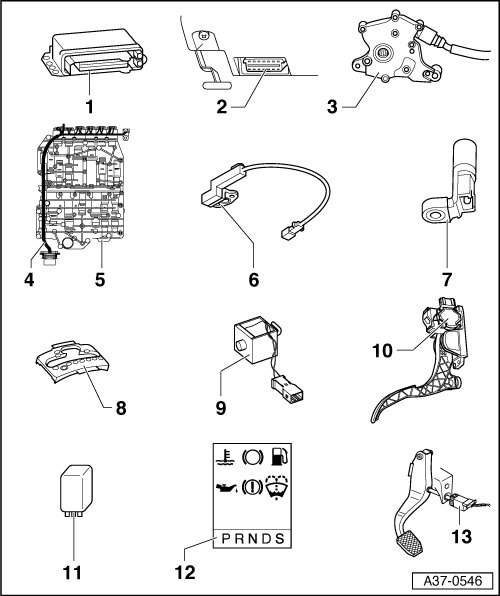 1
2
3
4
5
6
7
8
9
10
11
P R N D S
12
13
A37-0546