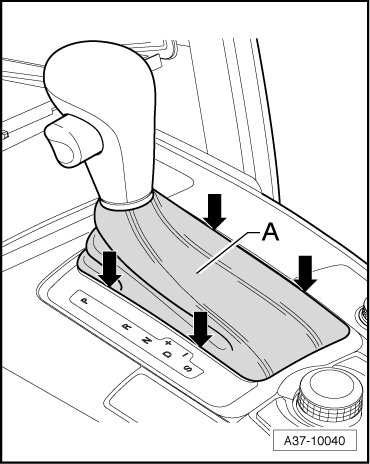 A

P
R
N
D
+
-
S

A37-10040