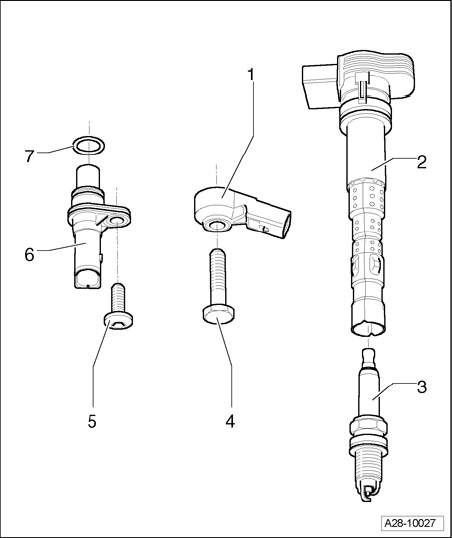 1
2
7
6
3
5
4
A28-10027