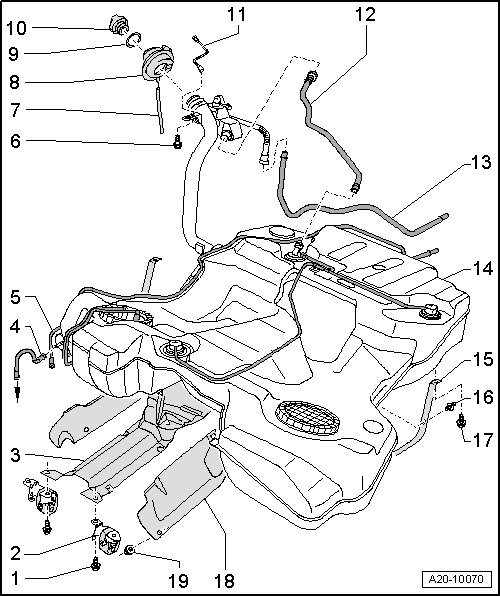 10
9
8
7
6
11
12
13
14
5
4
15
16
17
3
2
1
19
18
A20-10070