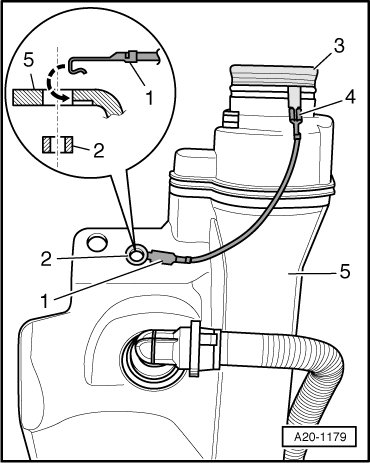 5
1
2
3
4
2
1
5
A20-1179