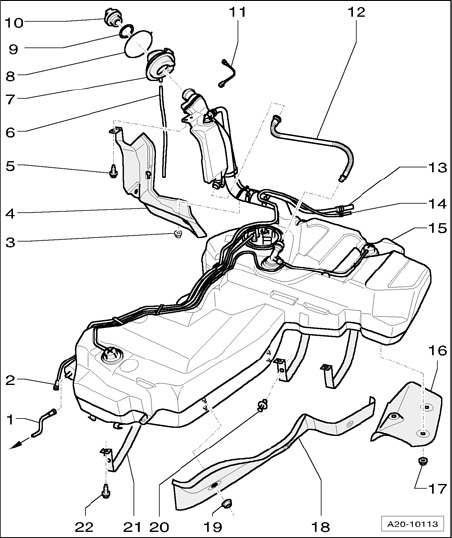 10
9
8
7
6
5
4
3
2
1
11
12
13
14
15
16
17
22
21
20
19
18
A20-10113