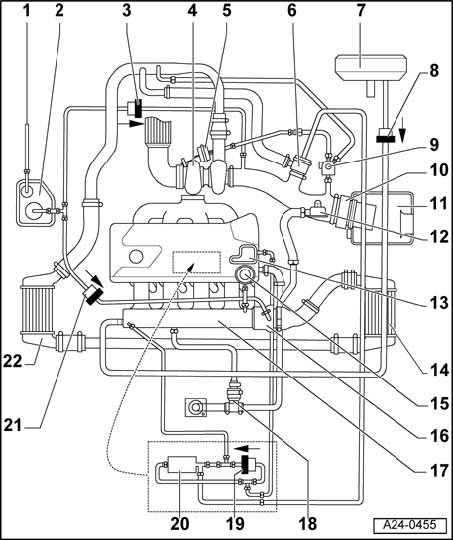 1
2
3
4
5
6
7
8
9
10
11
12
13
14
15
16
17
18
19
20
21
22
A24-0455