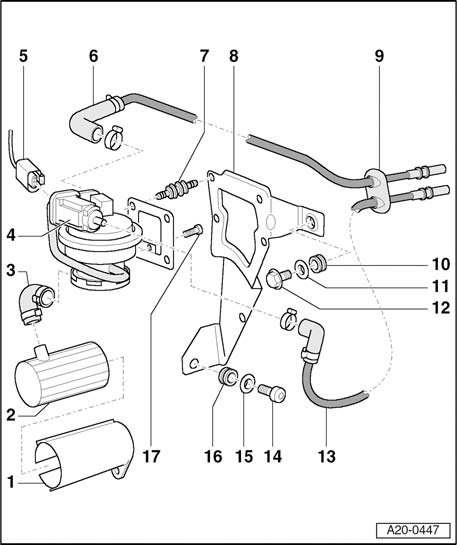 5
6
7
8
9
4
3
10
11
12
2
17
16
15
14
13
1
A20-0447